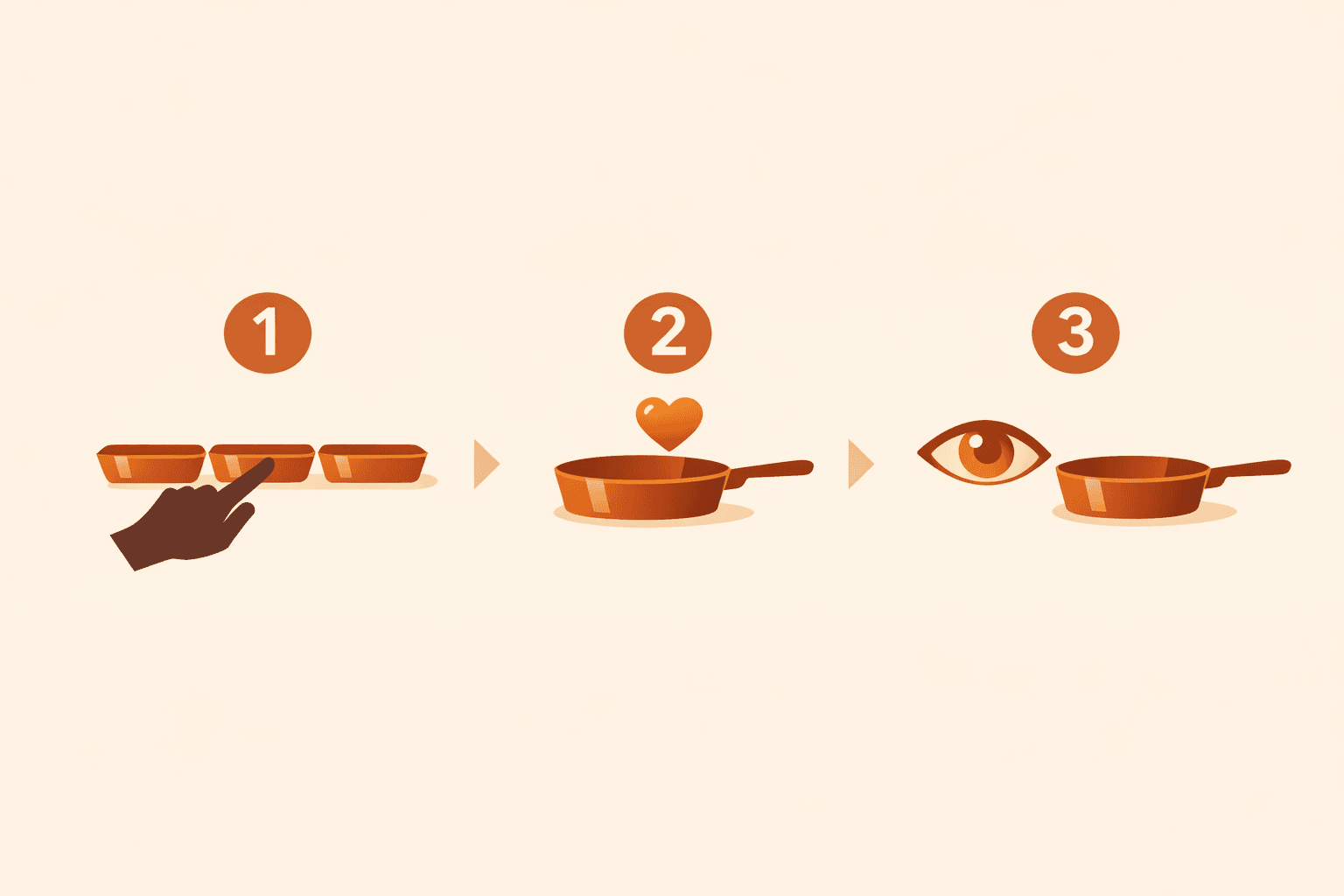 1

2

3